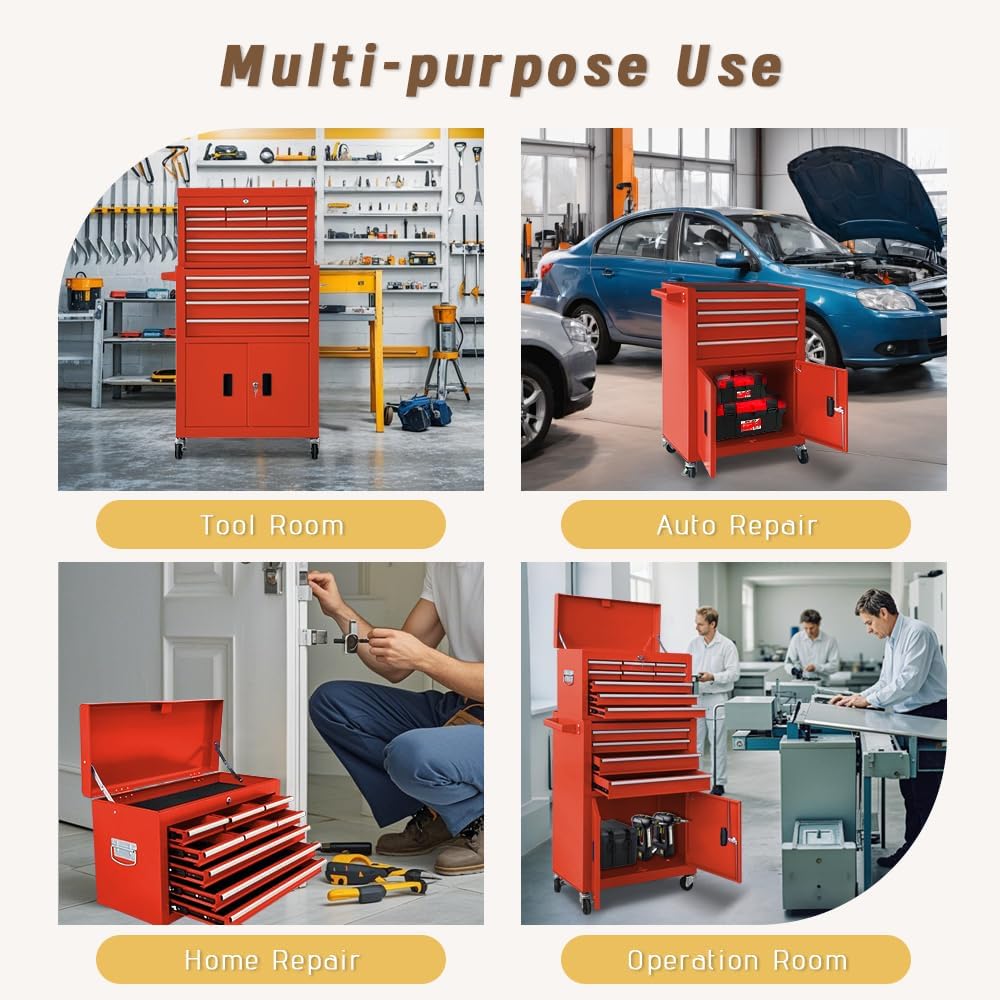 Multi-purpose Use

Tool Room

Auto Repair

Home Repair

Operation Room