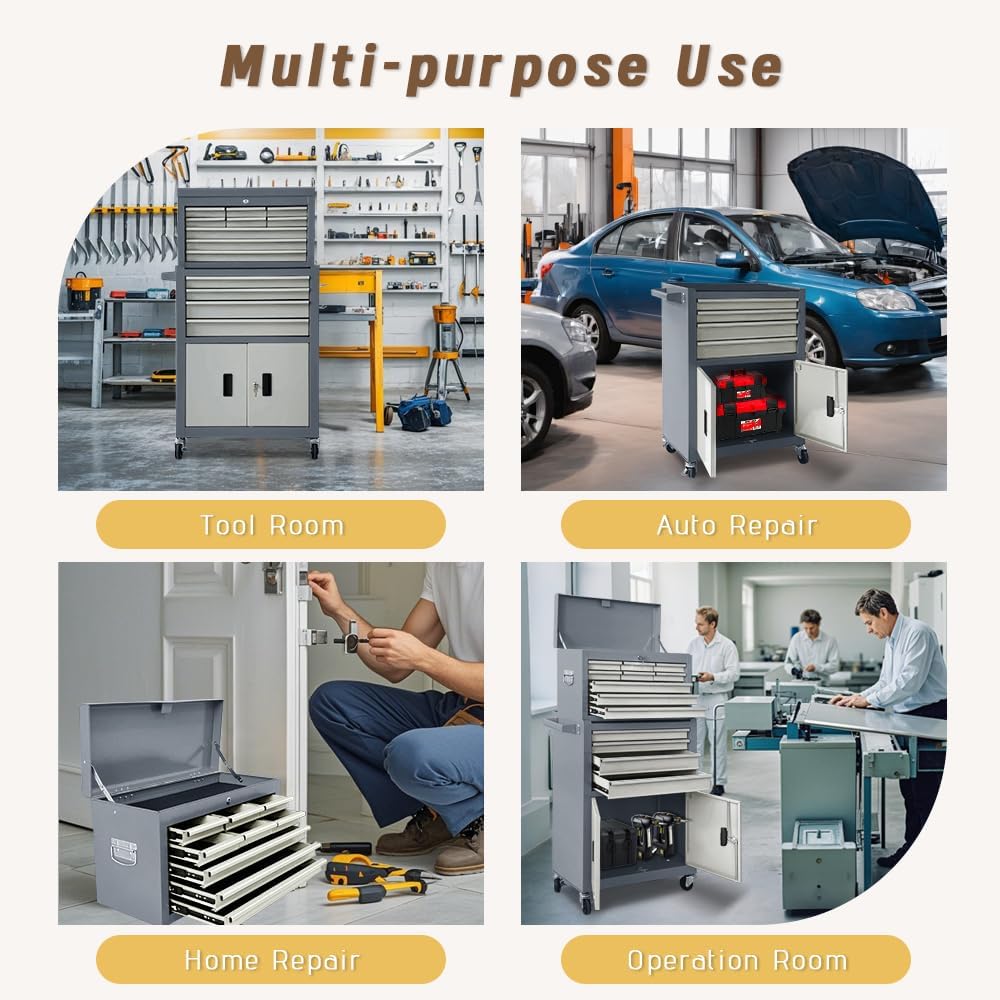 Multi-purpose Use

Tool Room

Auto Repair

Home Repair

Operation Room