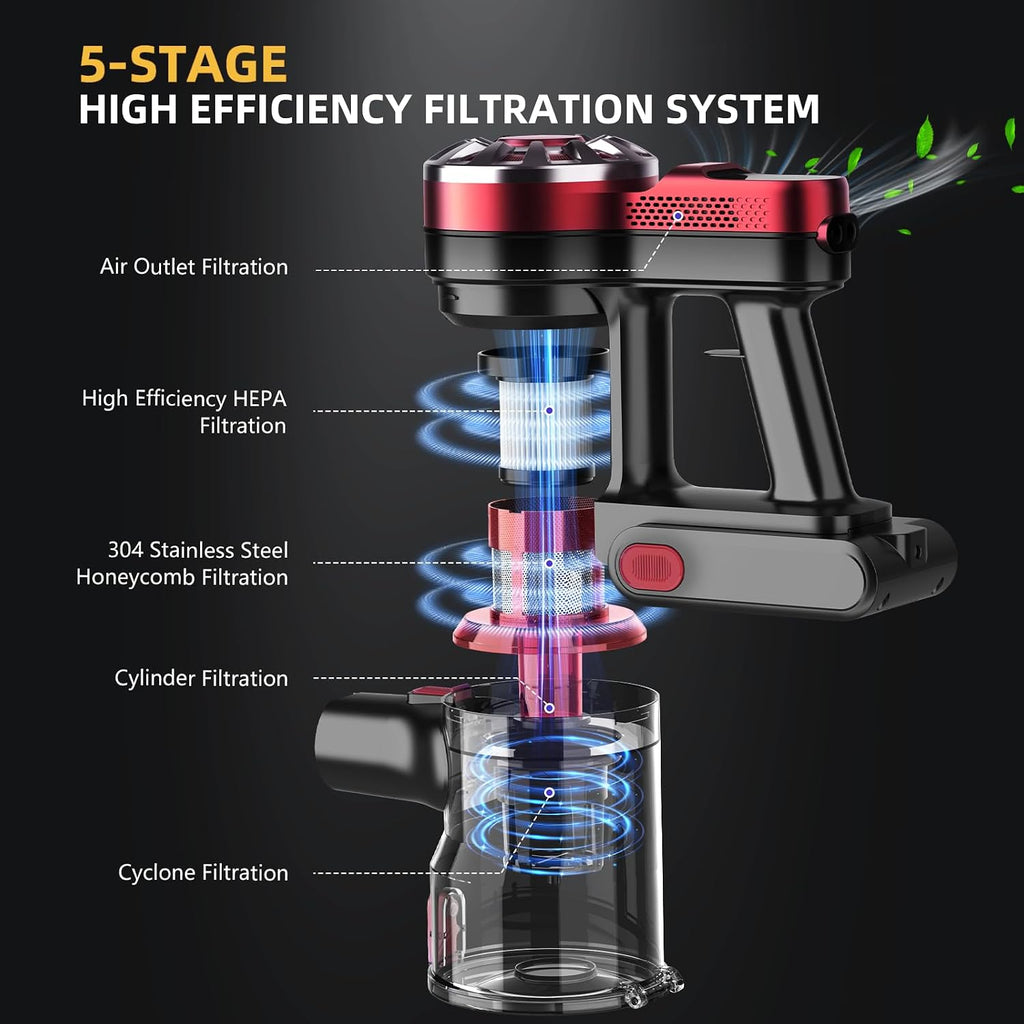 5-STAGE
HIGH EFFICIENCY FILTRATION SYSTEM

Air Outlet Filtration

High Efficiency HEPA Filtration

304 Stainless Steel Honeycomb Filtration

Cylinder Filtration

Cyclone Filtration