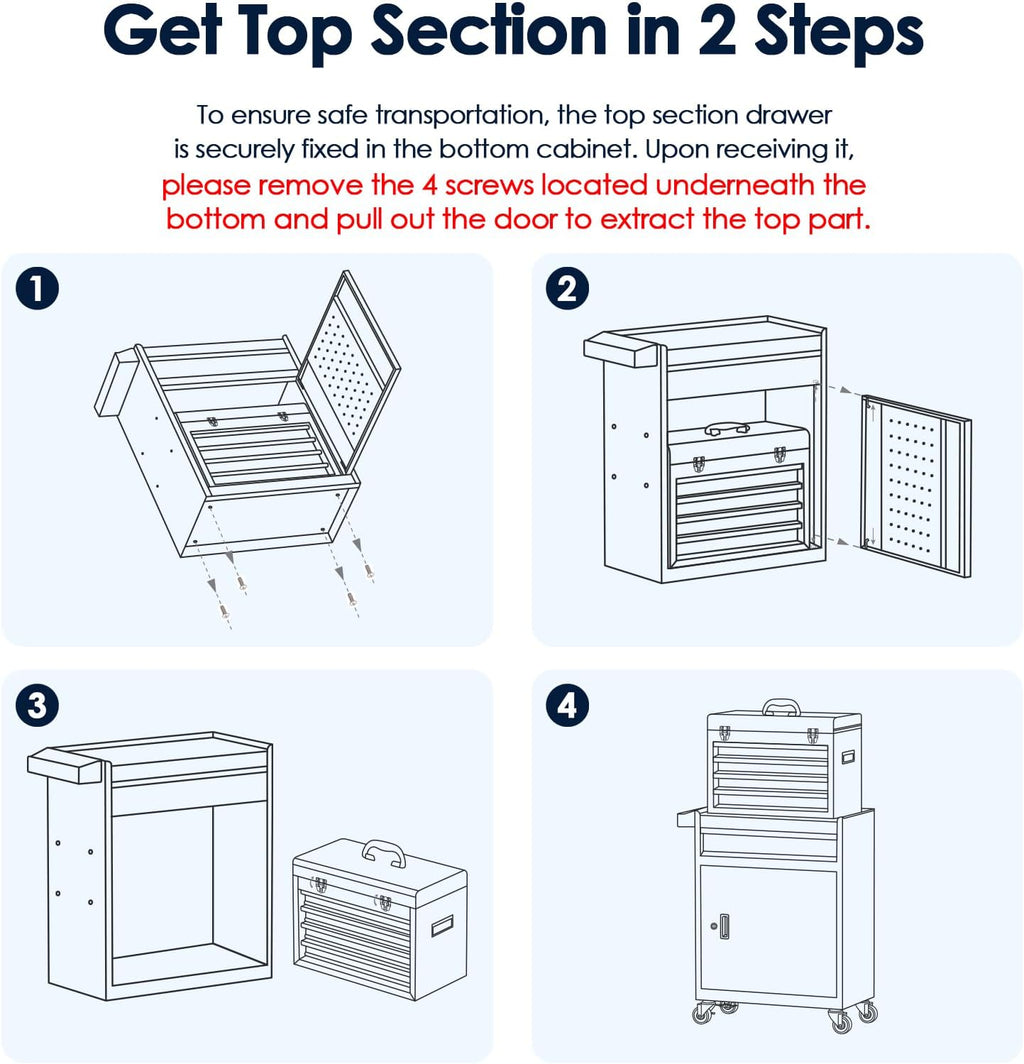 Get Top Section in 2 Steps

To ensure safe transportation, the top section drawer is securely fixed in the bottom cabinet. Upon receiving it, please remove the 4 screws located underneath the bottom and pull out the door to extract the top part.

1

2

3

4