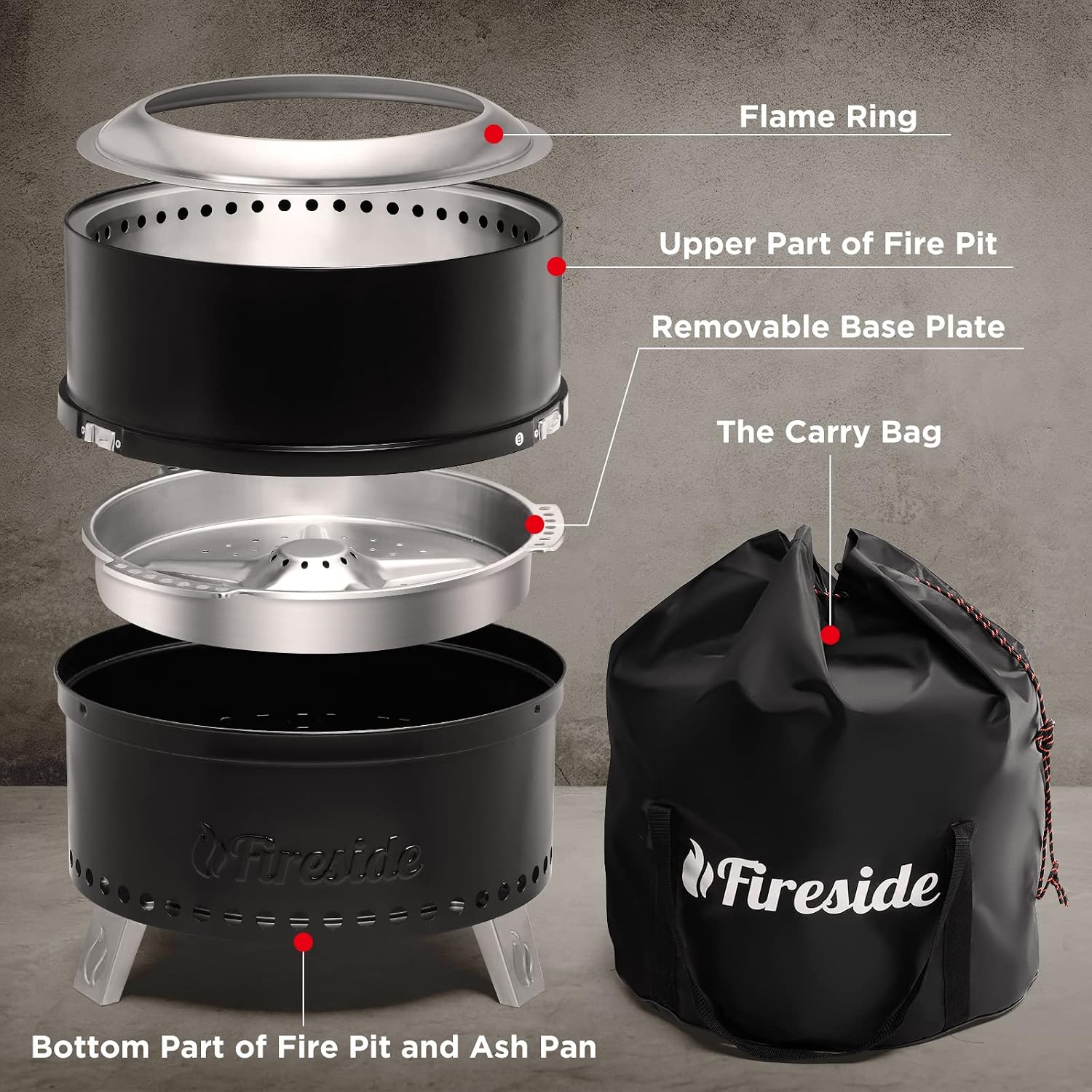 Flame Ring

Upper Part of Fire Pit

Removable Base Plate

The Carry Bag

Fireside

Fireside

Bottom Part of Fire Pit and Ash Pan