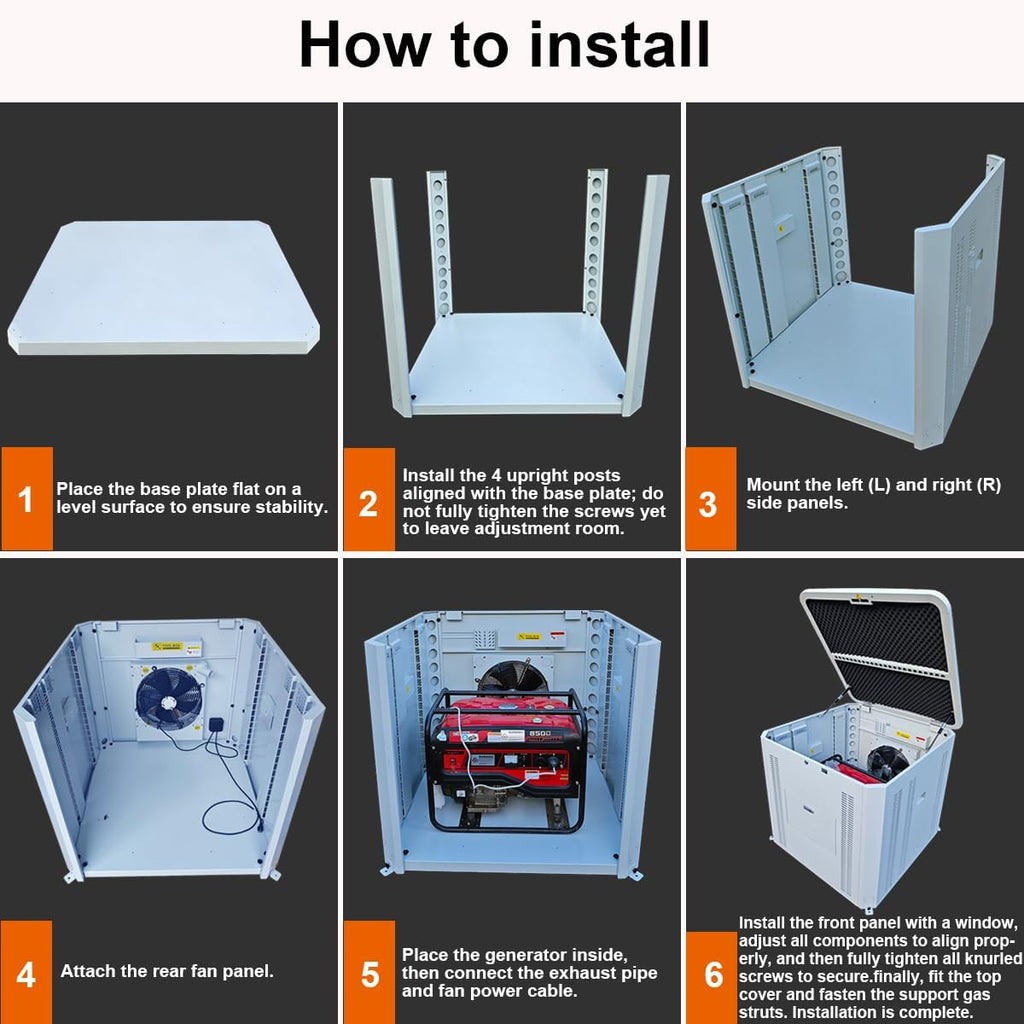 How to install

1 Place the base plate flat on a level surface to ensure stability.

2 Install the 4 upright posts aligned with the base plate; do not fully tighten the screws yet to leave adjustment room.

3 Mount the left (L) and right (R) side panels.

4 Attach the rear fan panel.

8500

5 Place the generator inside, then connect the exhaust pipe and fan power cable.

6 Install the front panel with a window, adjust all components to align properly, and then fully tighten all knurled screws to secure.finally, fit the top cover and fasten the support gas struts. Installation is complete.