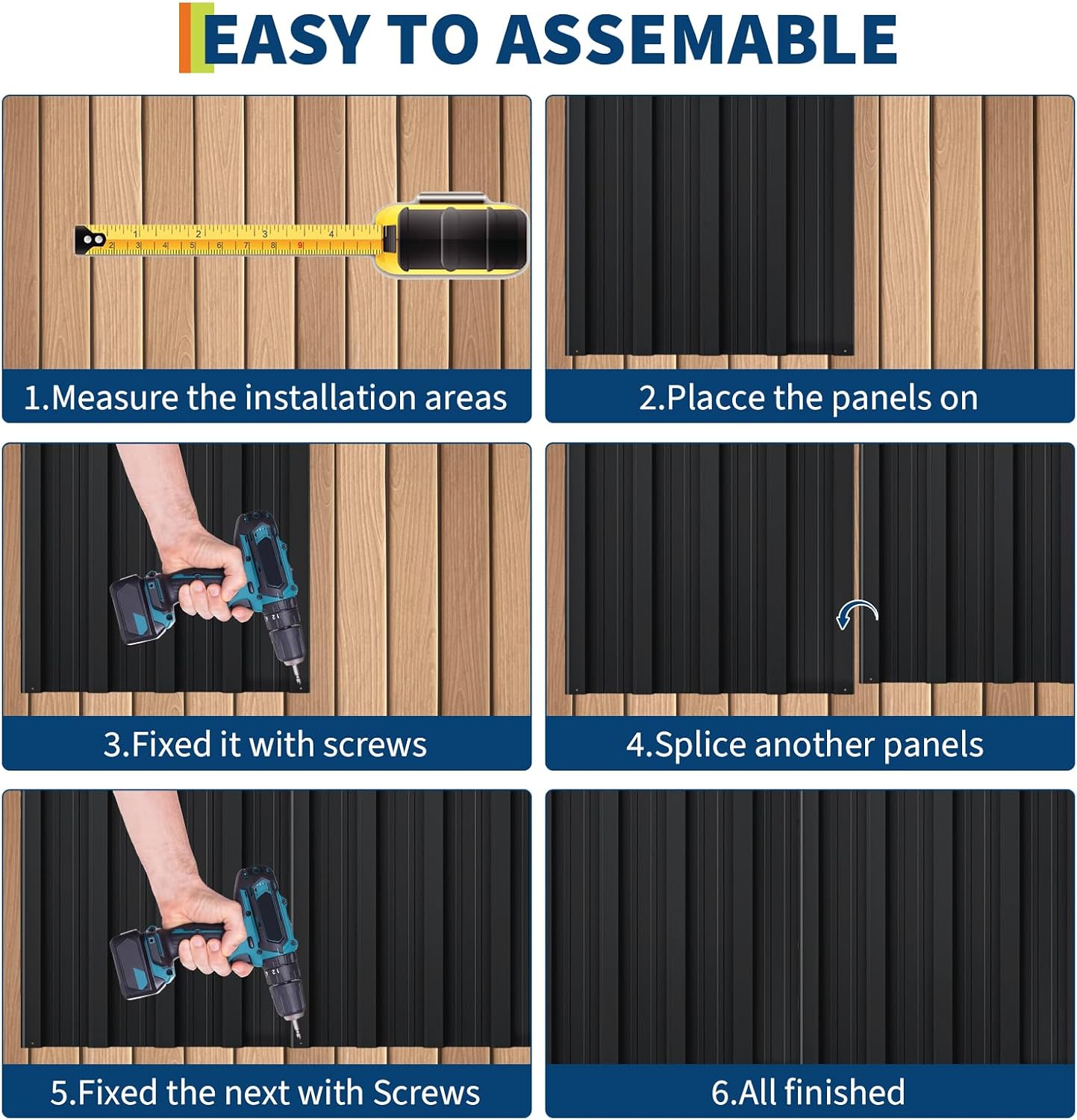 EASY TO ASSEMABLE

1.Measure the installation areas

2.Placce the panels on

3.Fixed it with screws

4.Splice another panels

5.Fixed the next with Screws

6.All finished