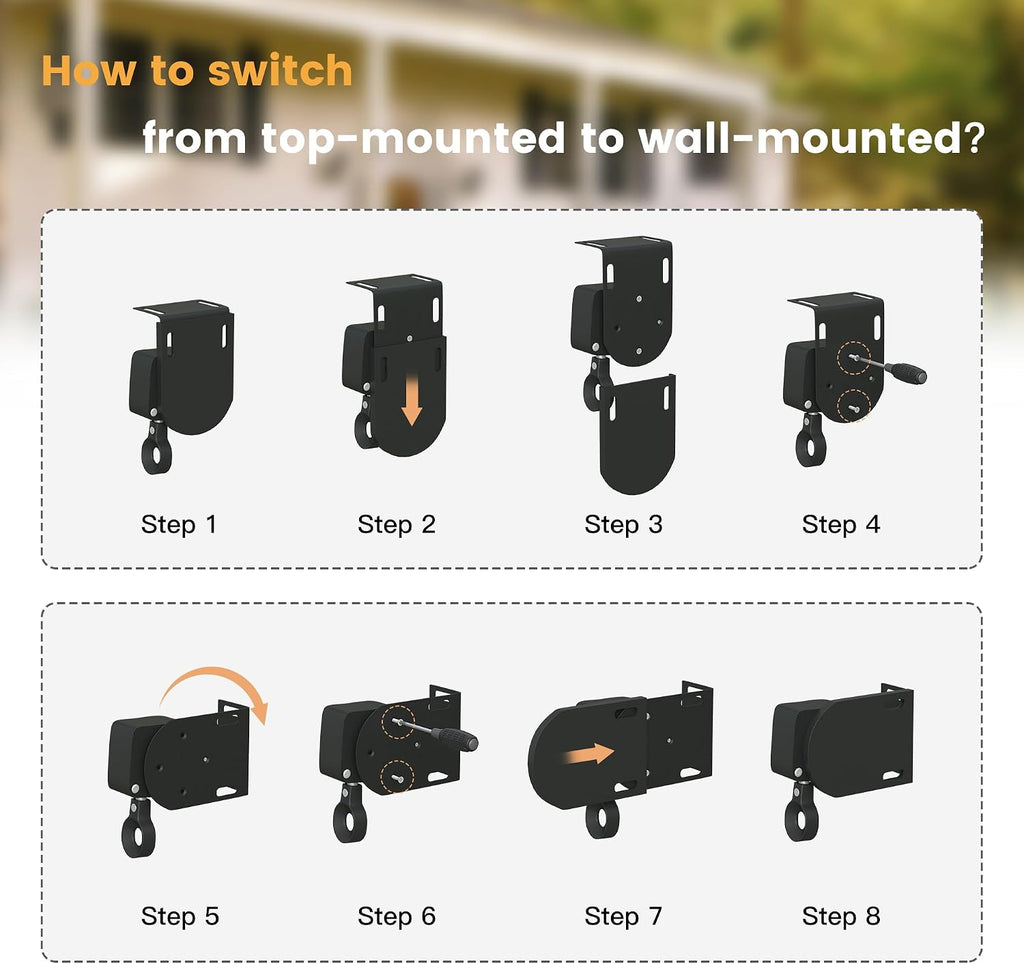 How to switch
from top-mounted to wall-mounted?

Step 1
Step 2
Step 3
Step 4

Step 5
Step 6
Step 7
Step 8