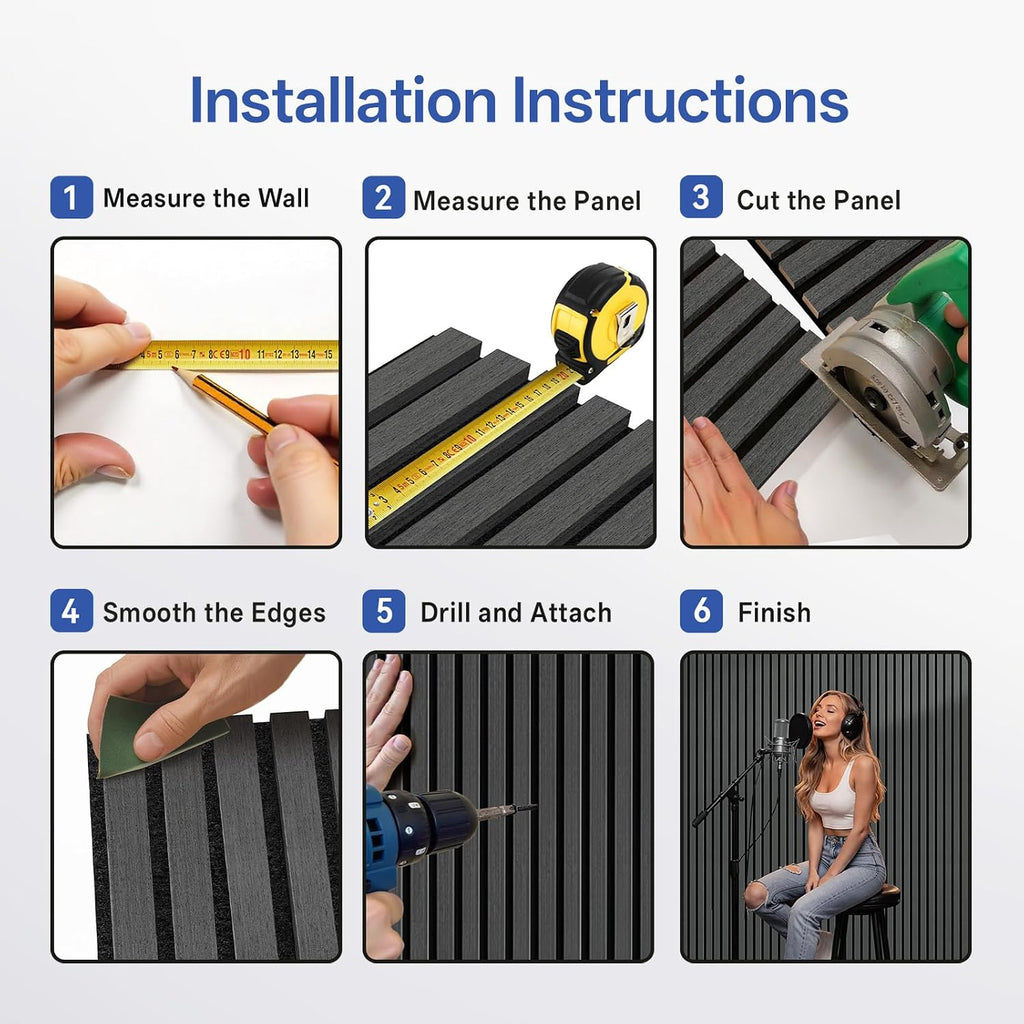 Installation Instructions

1 Measure the Wall

2 Measure the Panel

3 Cut the Panel

4 Smooth the Edges

5 Drill and Attach

6 Finish