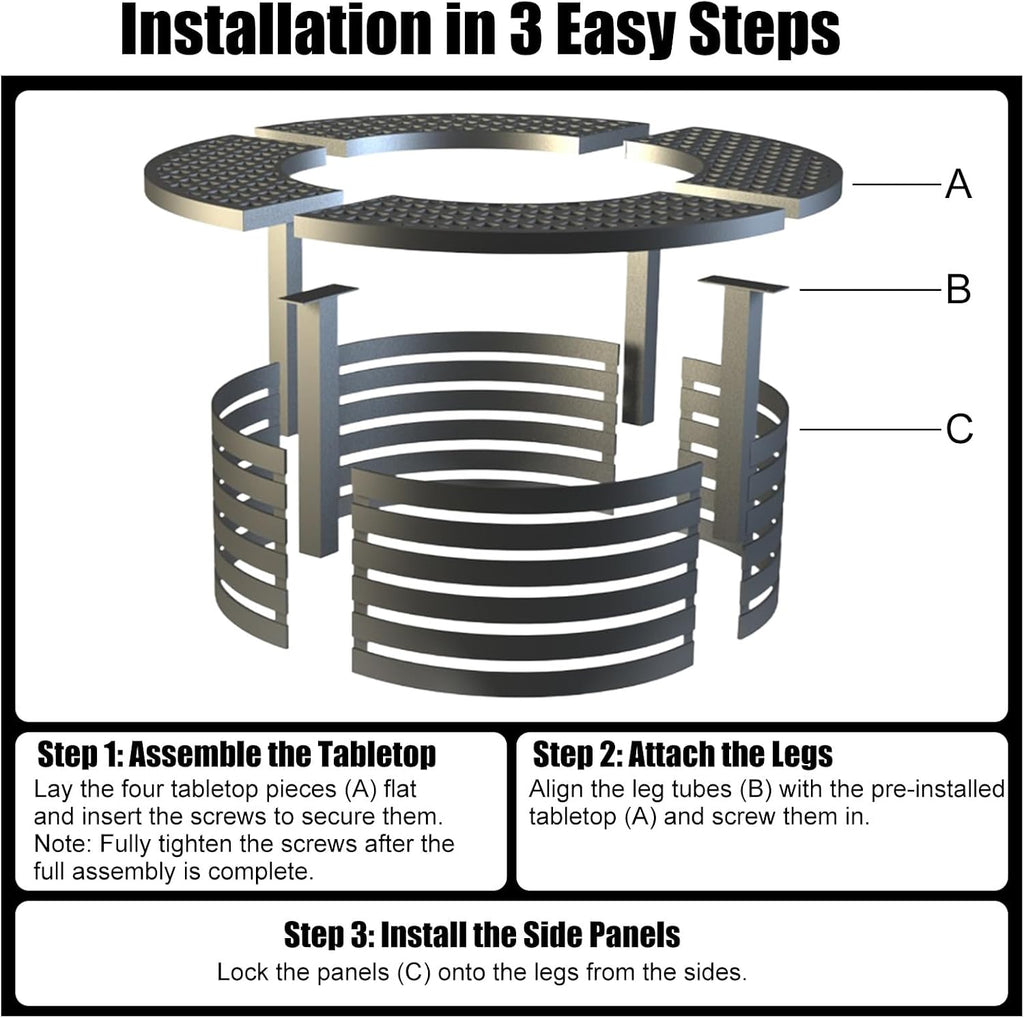 Installation in 3 Easy Steps

A

B

C

Step 1: Assemble the Tabletop
Lay the four tabletop pieces (A) flat and insert the screws to secure them. Note: Fully tighten the screws after the full assembly is complete.

Step 2: Attach the Legs
Align the leg tubes (B) with the pre-installed tabletop (A) and screw them in.

Step 3: Install the Side Panels
Lock the panels (C) onto the legs from the sides.