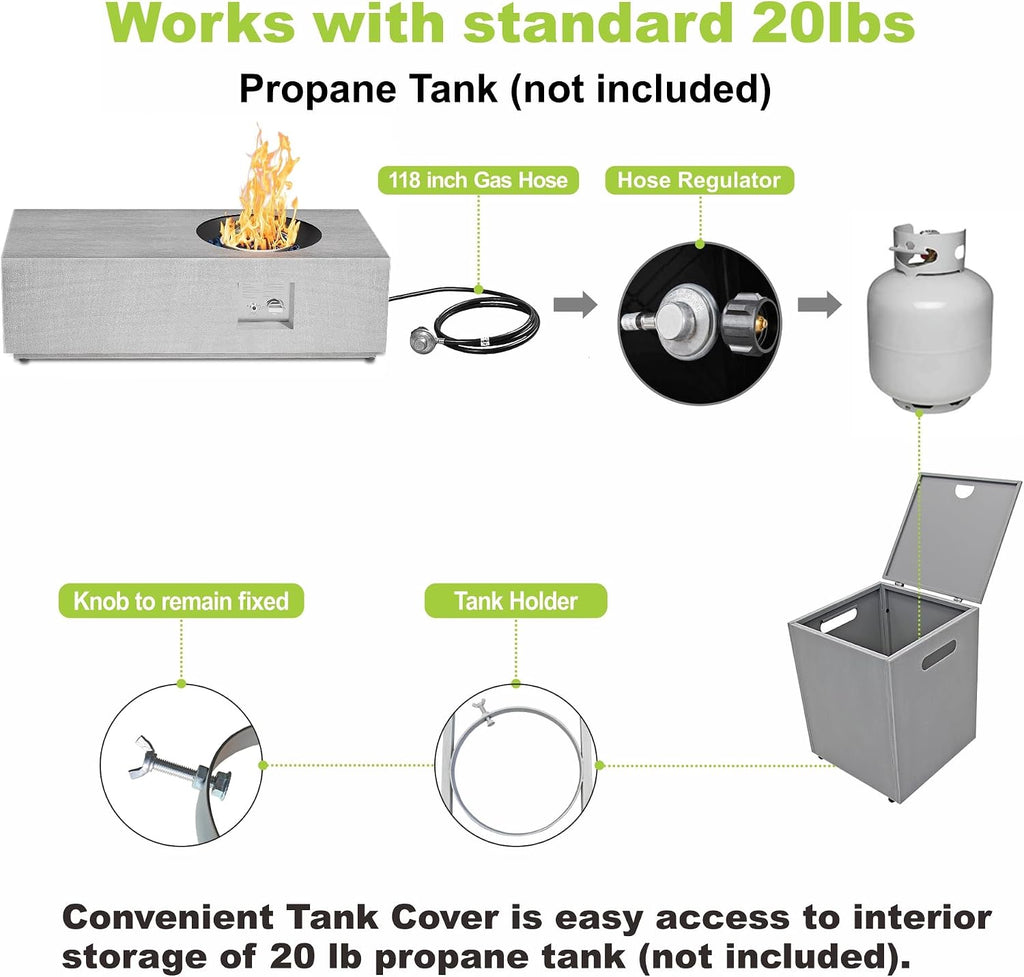 Works with standard 20lbs

Propane Tank (not included)

118 inch Gas Hose

Hose Regulator

Knob to remain fixed

Tank Holder

Convenient Tank Cover is easy access to interior storage of 20 lb propane tank (not included).