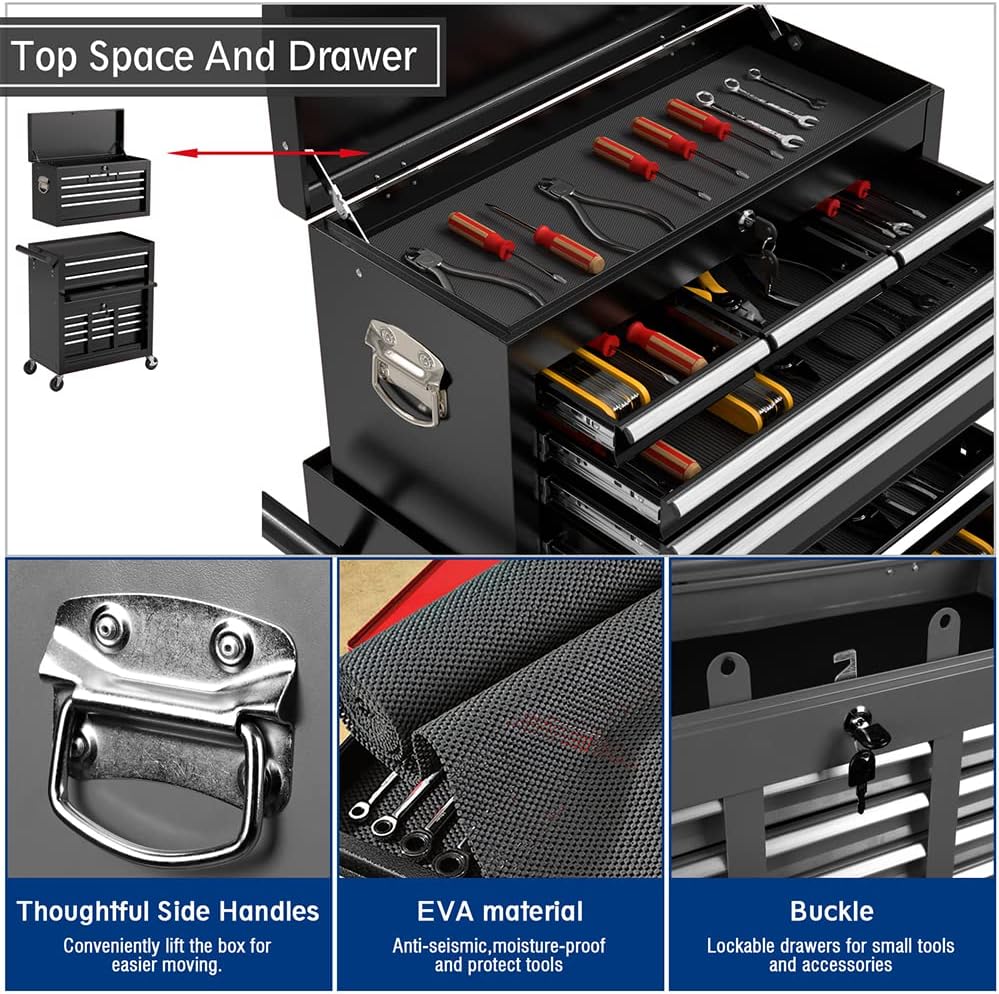 Top Space And Drawer

Thoughtful Side Handles
Conveniently lift the box for easier moving.

EVA material
Anti-seismic,moisture-proof and protect tools

Buckle
Lockable drawers for small tools and accessories