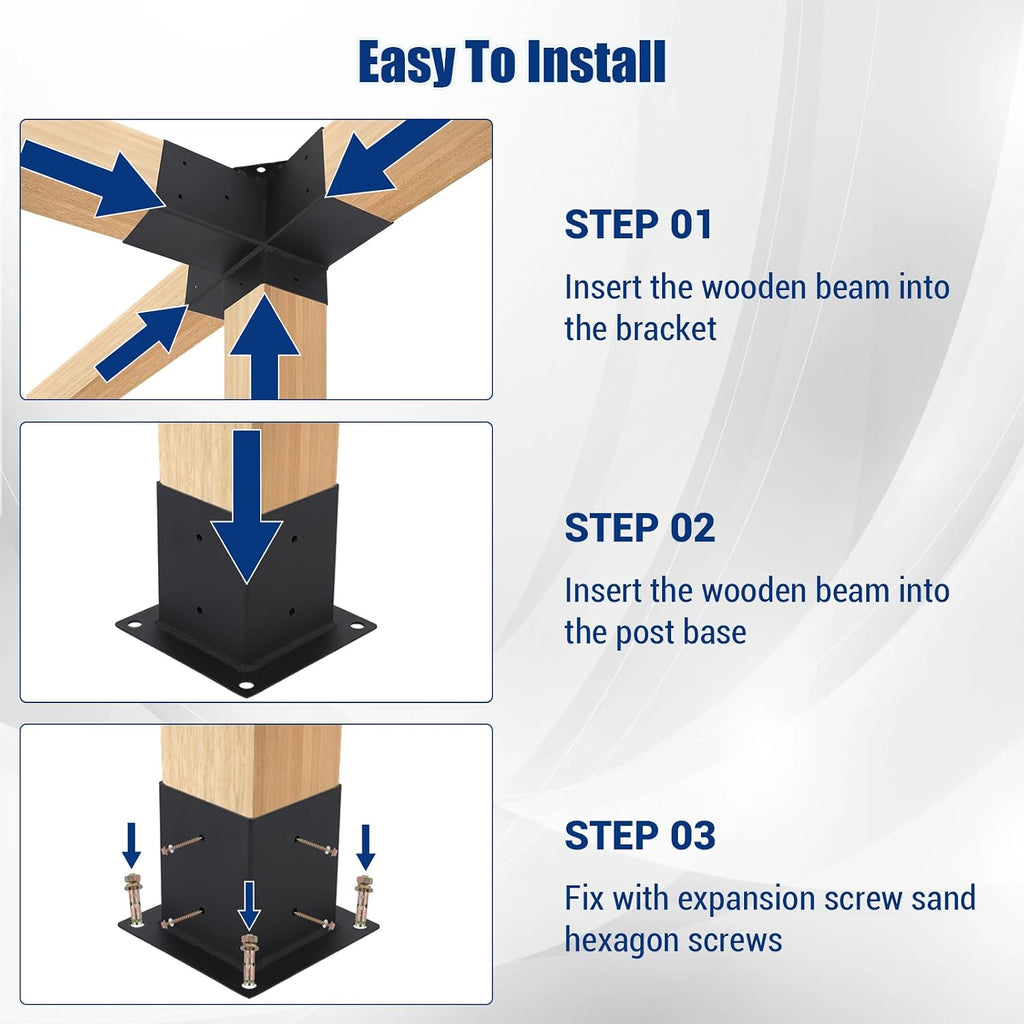 Easy To Install

STEP 01

Insert the wooden beam into the bracket

STEP 02

Insert the wooden beam into the post base

STEP 03

Fix with expansion screw sand hexagon screws