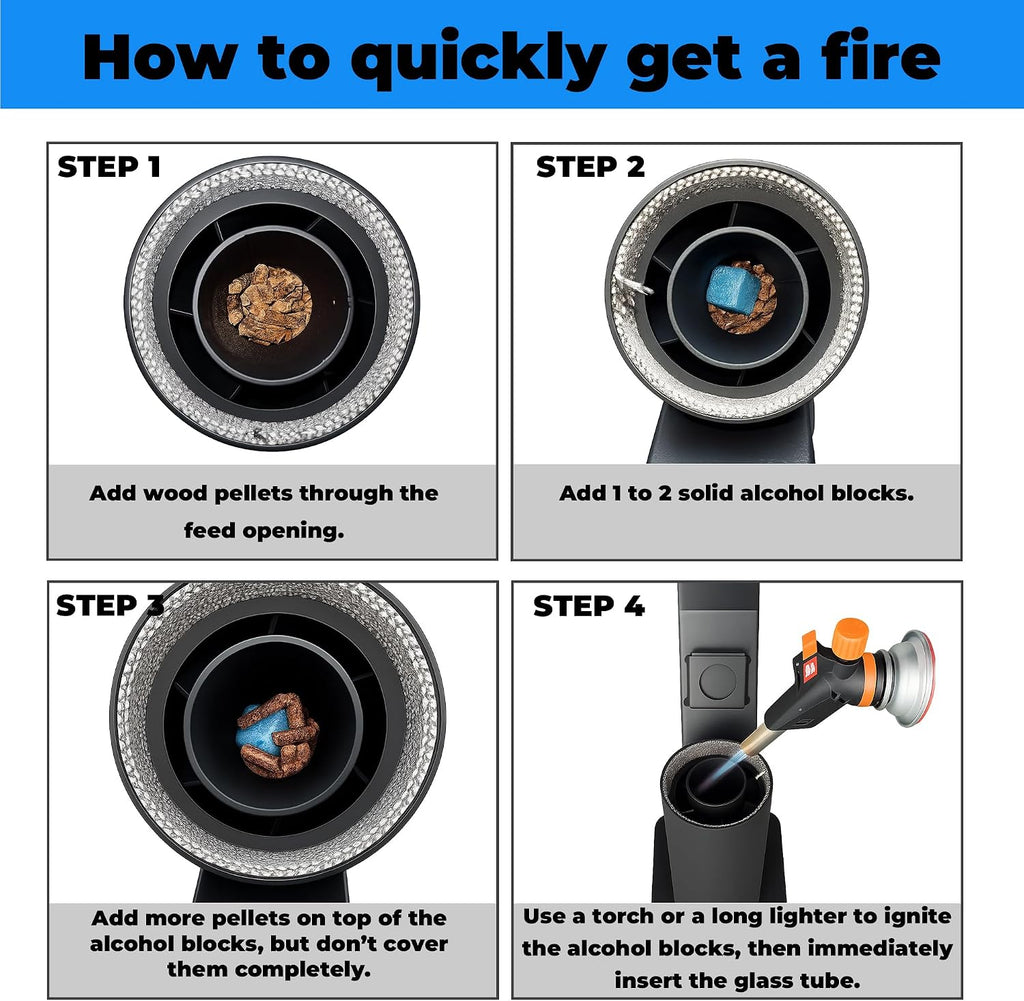 How to quickly get a fire

STEP 1

Add wood pellets through the feed opening.

STEP 2

Add 1 to 2 solid alcohol blocks.

STEP 3

Add more pellets on top of the alcohol blocks, but don't cover them completely.

STEP 4

Use a torch or a long lighter to ignite the alcohol blocks, then immediately insert the glass tube.