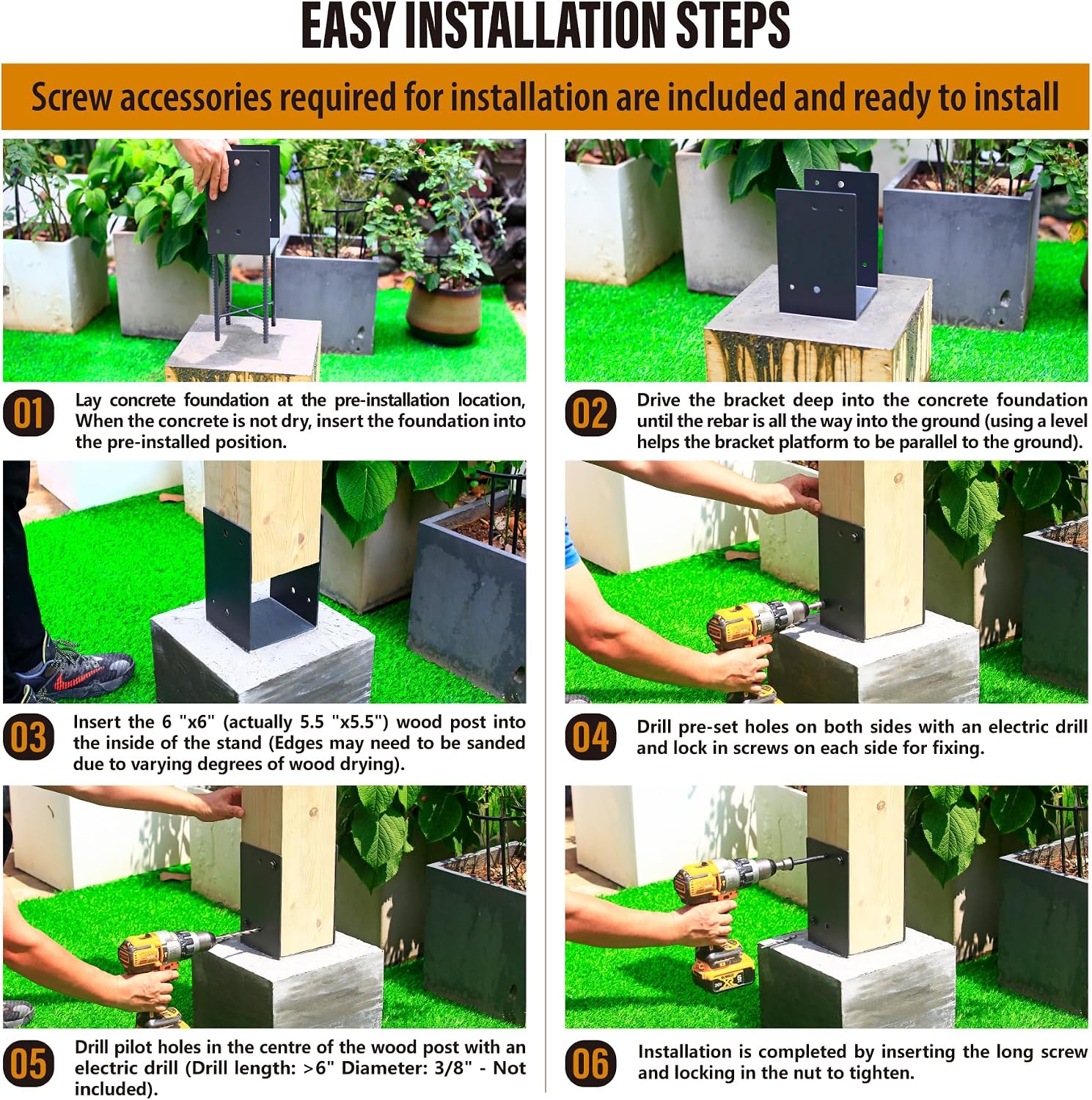 EASY INSTALLATION STEPS

Screw accessories required for installation are included and ready to install

01 Lay concrete foundation at the pre-installation location, When the concrete is not dry, insert the foundation into the pre-installed position.

02 Drive the bracket deep into the concrete foundation until the rebar is all the way into the ground (using a level helps the bracket platform to be parallel to the ground).

03 Insert the 6 "x6" (actually 5.5 "x5.5") wood post into the inside of the stand (Edges may need to be sanded due to varying degrees of wood drying).

04 Drill pre-set holes on both sides with an electric drill and lock in screws on each side for fixing.

05 Drill pilot holes in the centre of the wood post with an electric drill (Drill length: >6" Diameter: 3/8" - Not included).

06 Installation is completed by inserting the long screw and locking in the nut to tighten.