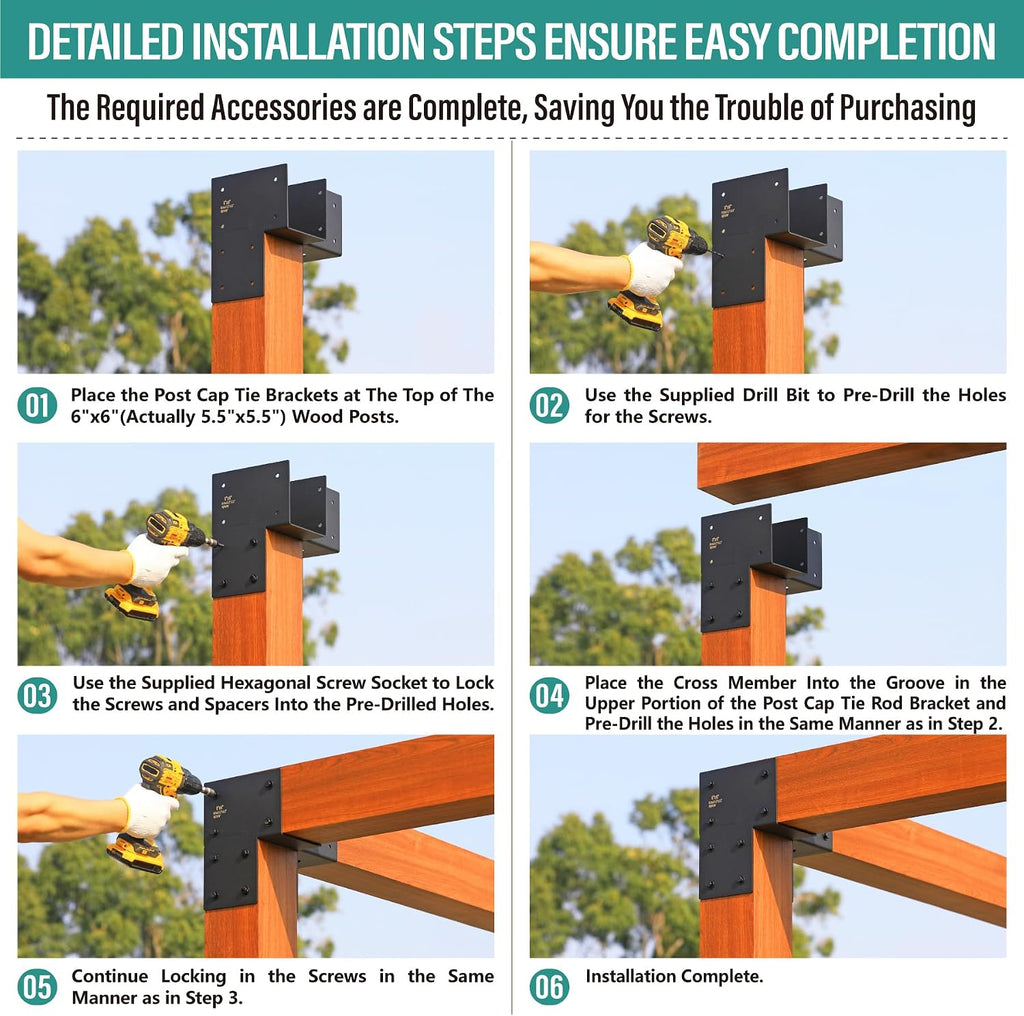 DETAILED INSTALLATION STEPS ENSURE EASY COMPLETION

The Required Accessories are Complete, Saving You the Trouble of Purchasing

01 Place the Post Cap Tie Brackets at The Top of The 6"x6"(Actually 5.5"x5.5") Wood Posts.

02 Use the Supplied Drill Bit to Pre-Drill the Holes for the Screws.

03 Use the Supplied Hexagonal Screw Socket to Lock the Screws and Spacers Into the Pre-Drilled Holes.

04 Place the Cross Member Into the Groove in the Upper Portion of the Post Cap Tie Rod Bracket and Pre-Drill the Holes in the Same Manner as in Step 2.

05 Continue Locking in the Screws in the Same Manner as in Step 3.

06 Installation Complete.